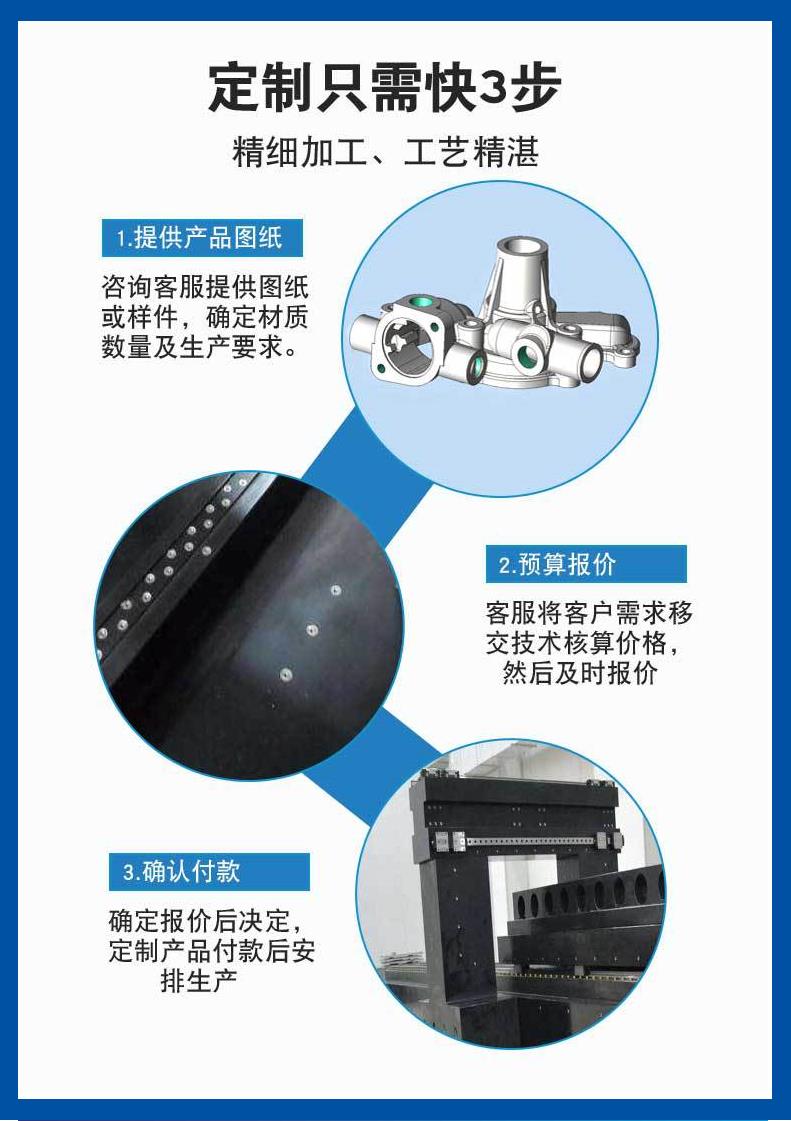 定制只需快3步

精细加工、工艺精湛

1.提供产品图纸

咨询客服提供图纸或样件，确定材质数量及生产要求。

2.预算报价

客服将客户需求移交技术核算价格，然后及时报价

3.确认付款

确定报价后决定，定制产品付款后安排生产